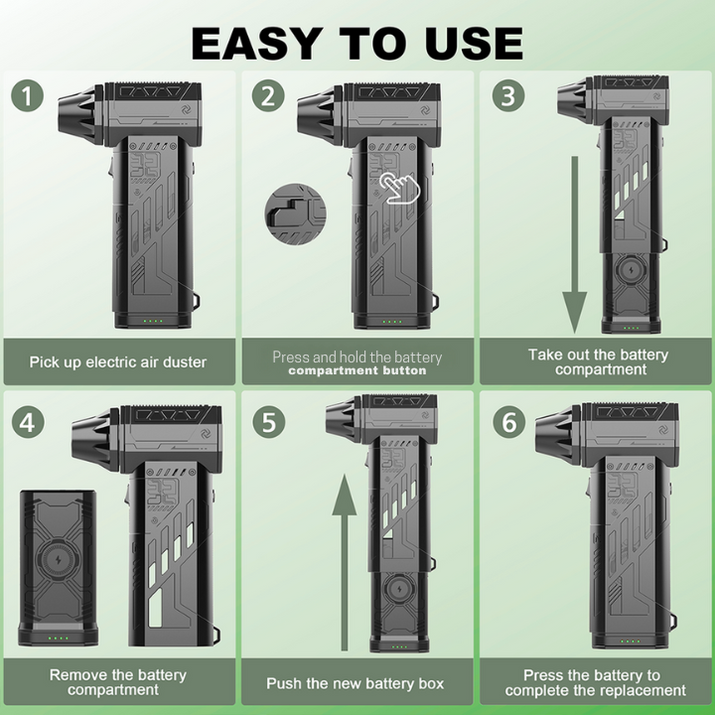 EASY TO USE

1

Pick up electric air duster

2

Press and hold the battery compartment button

3

Take out the battery compartment

4

Remove the battery compartment

5

Push the new battery box

6

Press the battery to complete the replacement