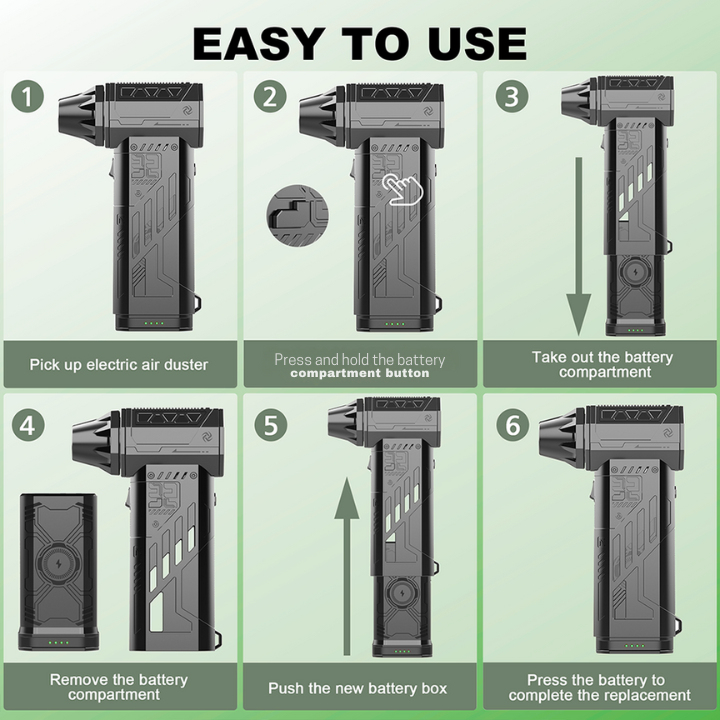 EASY TO USE

1

Pick up electric air duster

2

Press and hold the battery compartment button

3

Take out the battery compartment

4

Remove the battery compartment

5

Push the new battery box

6

Press the battery to complete the replacement